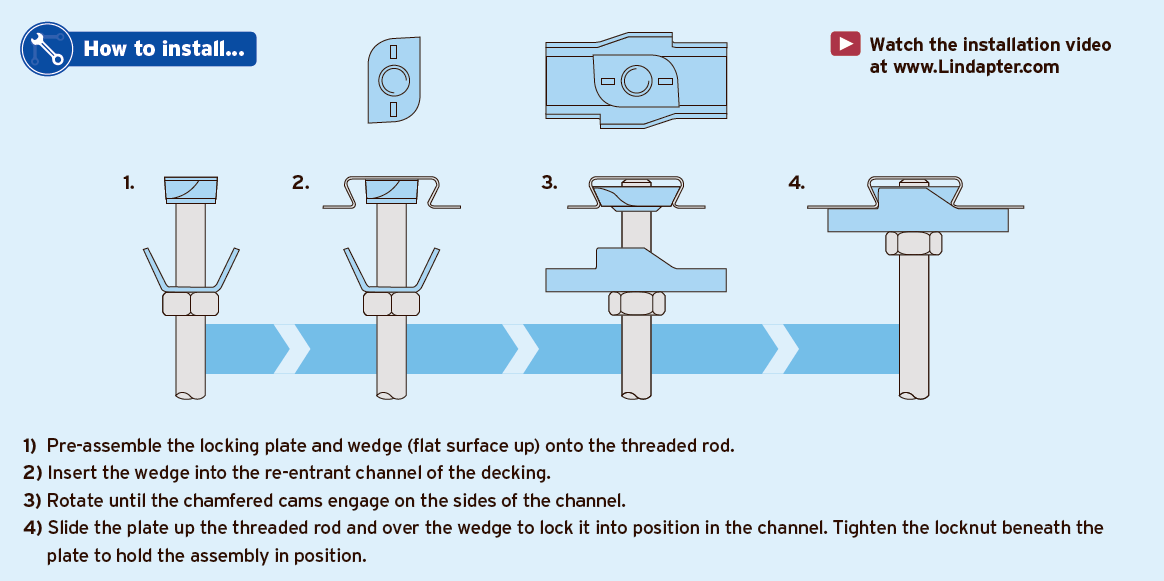 How to install...

Watch the installation video at www.Lindapter.com

1.

2.

3.

4.

1) Pre-assemble the locking plate and wedge (flat surface up) onto the threaded rod.
2) Insert the wedge into the re-entrant channel of the decking.
3) Rotate until the chamfered cams engage on the sides of the channel.
4) Slide the plate up the threaded rod and over the wedge to lock it into position in the channel. Tighten the locknut beneath the plate to hold the assembly in position.